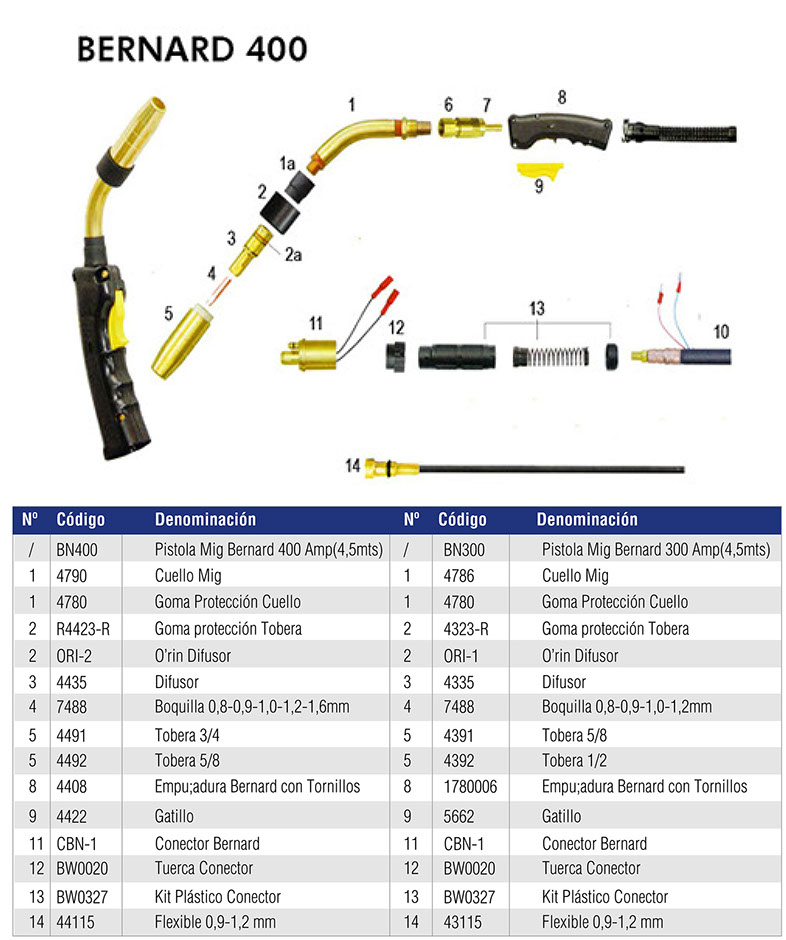 BERNARD 400

1
6
7
8
1a
2
9
3
2a
4
5
11
12
13
10
14

| Nº | Código | Denominación | Nº | Código | Denominación |
|---|---|---|---|---|---|
| / | BN400 | Pistola Mig Bernard 400 Amp(4,5mts) | / | BN300 | Pistola Mig Bernard 300 Amp(4,5mts) |
| 1 | 4790 | Cuello Mig | 1 | 4786 | Cuello Mig |
| 1 | 4780 | Goma Protección Cuello | 1 | 4780 | Goma Protección Cuello |
| 2 | R4423-R | Goma protección Tobera | 2 | 4323-R | Goma protección Tobera |
| 2 | ORI-2 | O'rin Difusor | 2 | ORI-1 | O'rin Difusor |
| 3 | 4435 | Difusor | 3 | 4335 | Difusor |
| 4 | 7488 | Boquilla 0,8-0,9-1,0-1,2-1,6mm | 4 | 7488 | Boquilla 0,8-0,9-1,0-1,2mm |
| 5 | 4491 | Tobera 3/4 | 5 | 4391 | Tobera 5/8 |
| 5 | 4492 | Tobera 5/8 | 5 | 4392 | Tobera 1/2 |
| 8 | 4408 | Empu;adura Bernard con Tornillos | 8 | 1780006 | Empu;adura Bernard con Tornillos |
| 9 | 4422 | Gatillo | 9 | 5662 | Gatillo |
| 11 | CBN-1 | Conector Bernard | 11 | CBN-1 | Conector Bernard |
| 12 | BW0020 | Tuerca Conector | 12 | BW0020 | Tuerca Conector |
| 13 | BW0327 | Kit Plástico Conector | 13 | BW0327 | Kit Plástico Conector |
| 14 | 44115 | Flexible 0,9-1,2 mm | 14 | 43115 | Flexible 0,9-1,2 mm |